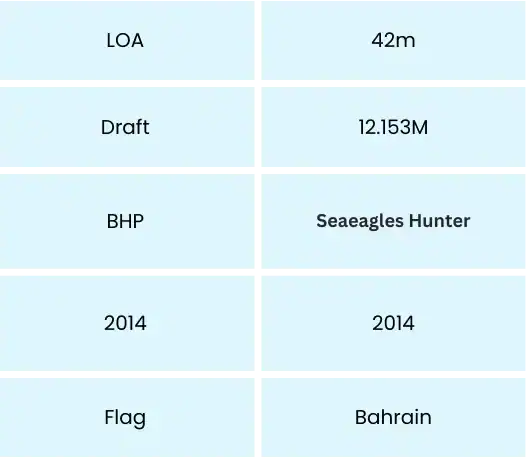 | LOA | 42m |
|---|---|
| Draft | 12.153M |
| BHP | Seaeagles Hunter |
| 2014 | 2014 |
| Flag | Bahrain |